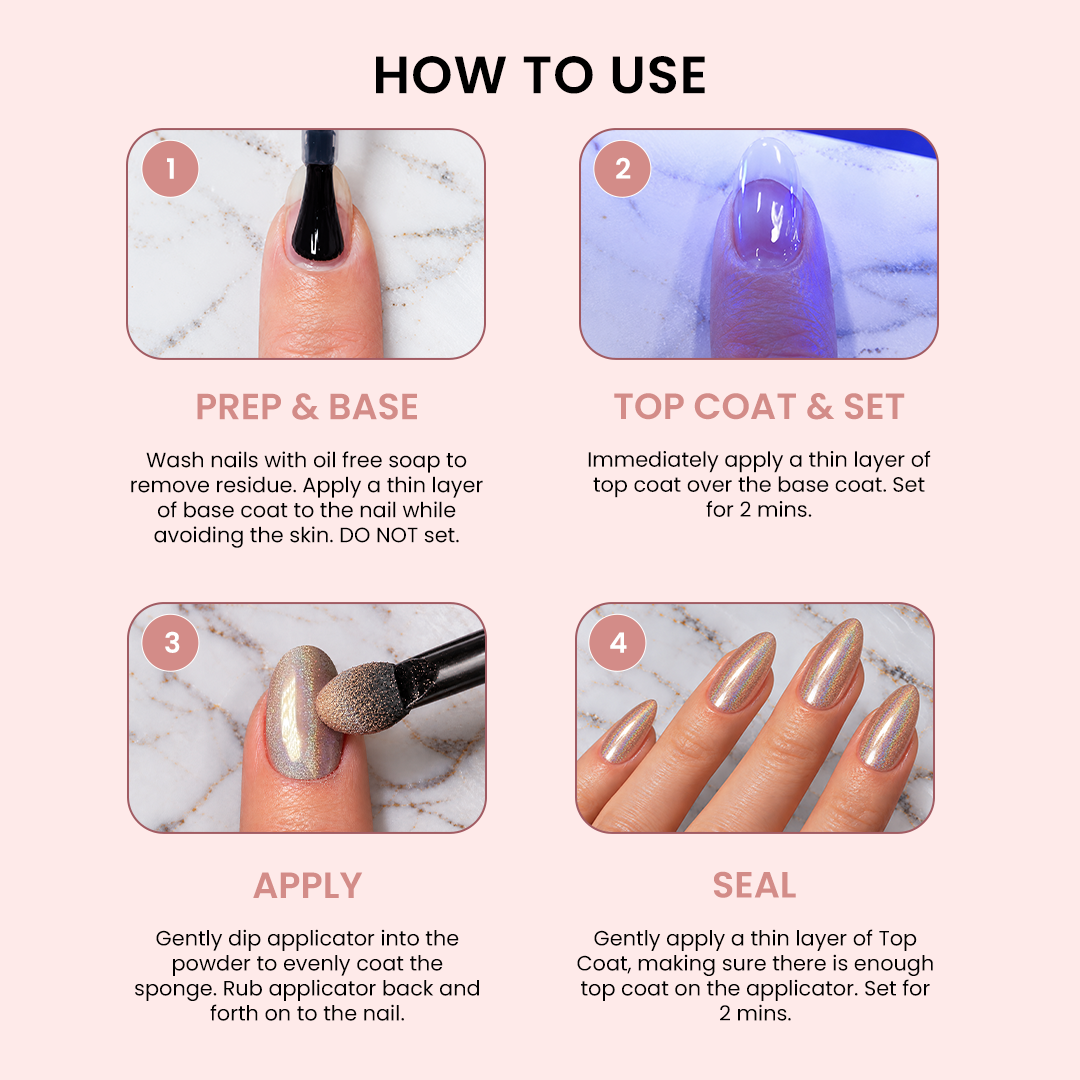 HOW TO USE

1

PREP & BASE

Wash nails with oil free soap to remove residue. Apply a thin layer of base coat to the nail while avoiding the skin. DO NOT set.

2

TOP COAT & SET

Immediately apply a thin layer of top coat over the base coat. Set for 2 mins.

3

APPLY

Gently dip applicator into the powder to evenly coat the sponge. Rub applicator back and forth on to the nail.

4

SEAL

Gently apply a thin layer of Top Coat, making sure there is enough top coat on the applicator. Set for 2 mins.